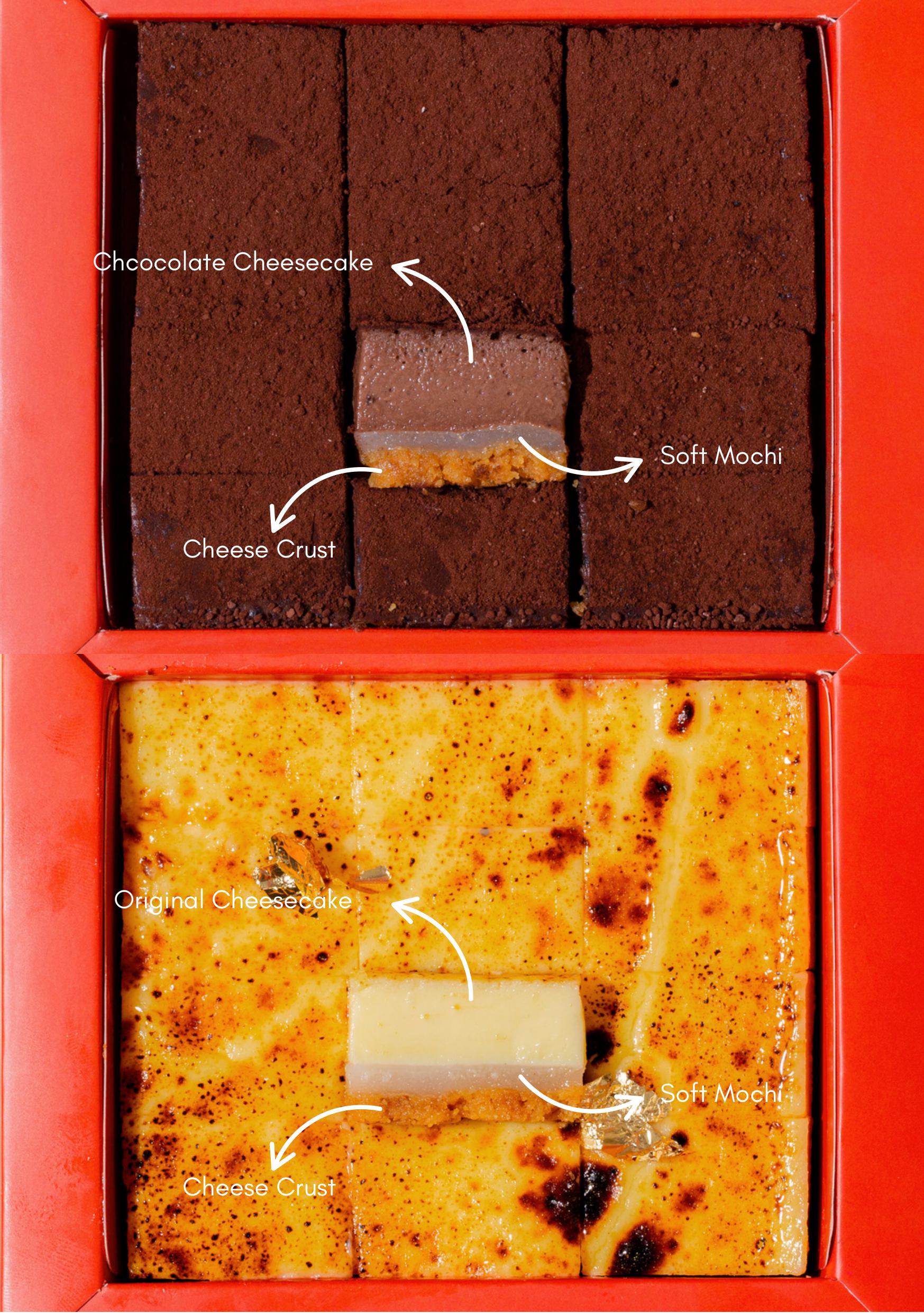 Chcocolate Cheesecake

Soft Mochi

Cheese Crust

Original Cheesecake

Soft Mochi

Cheese Crust